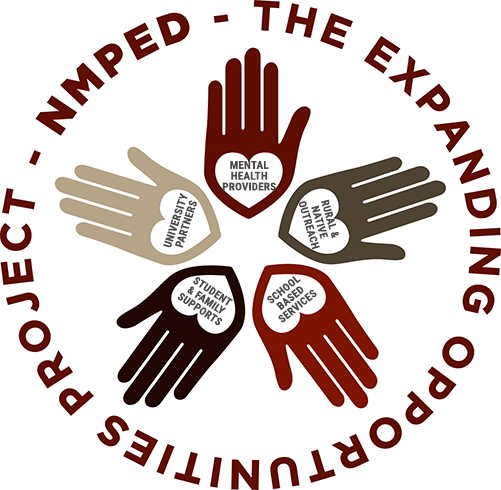 NMPED - THE EXPANDING OPPORTUNITIES PROJECT -

MENTAL HEALTH PROVIDERS

RURAL & NATIVE OUTREACH

SCHOOL BASED SERVICES

STUDENT & FAMILY SUPPORTS

UNIVERSITY PARTNERS